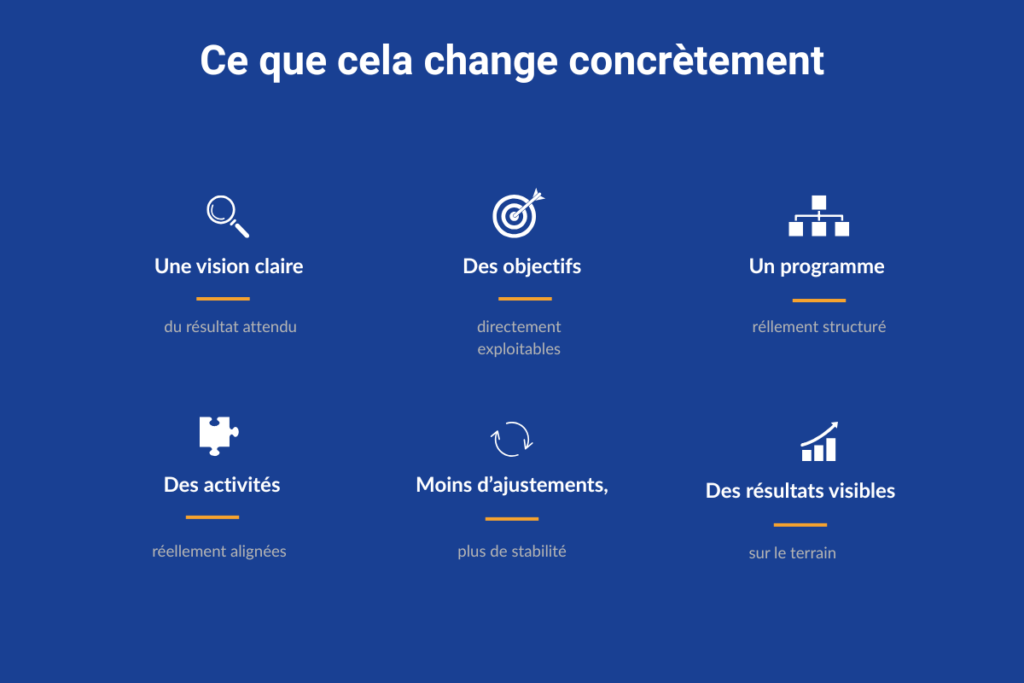 Ce que cela change concrètement

Une vision claire

du résultat attendu

Des objectifs

directement exploitables

Un programme

réllement structuré

Des activités

réellement alignées

Moins d'ajustements,

plus de stabilité

Des résultats visibles

sur le terrain